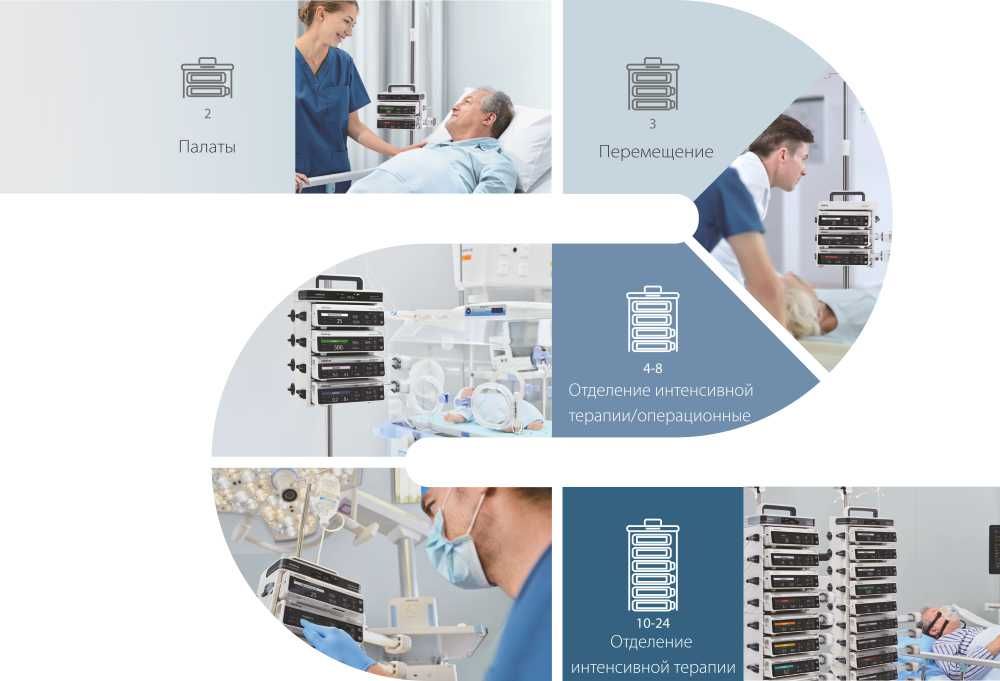 2
Палаты

3
Перемещение

4-8
Отделение интенсивной терапии/операционные

10-24
Отделение интенсивной терапии